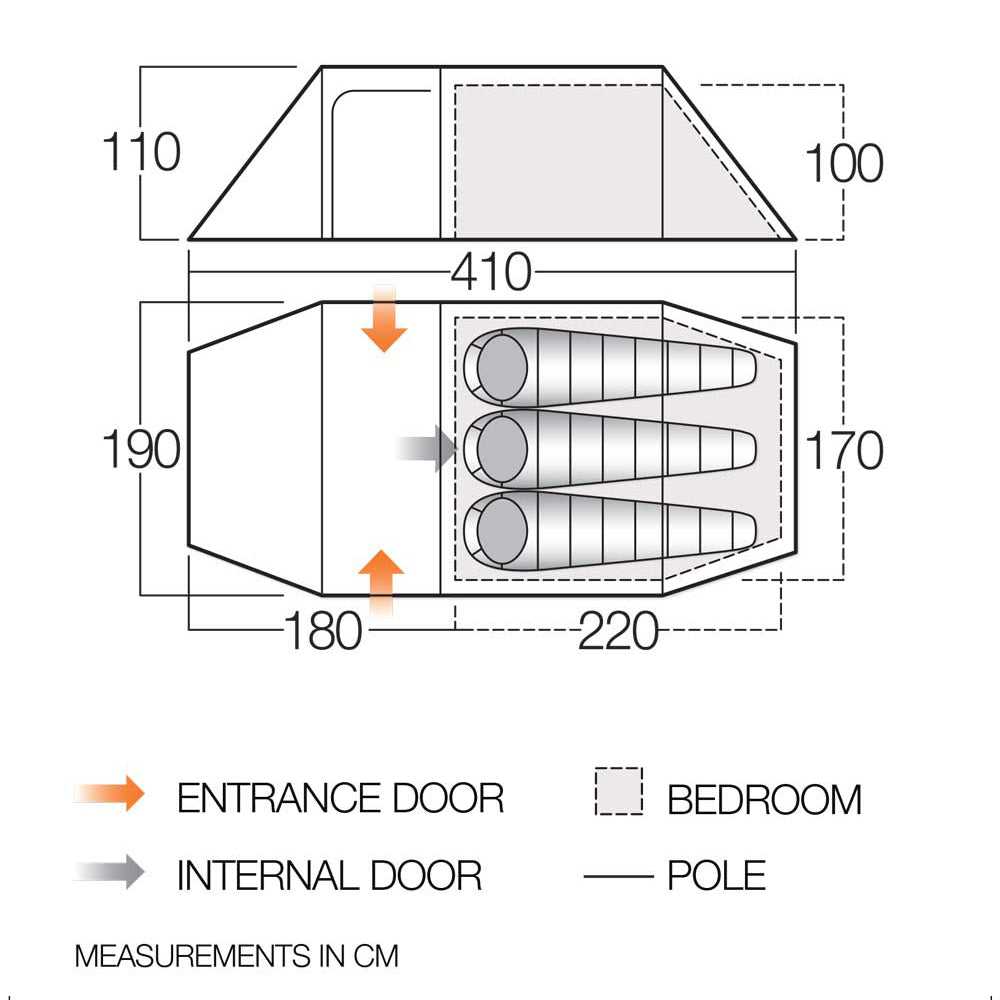 110
100
410
190
170
180
220

ENTRANCE DOOR
BEDROOM
INTERNAL DOOR
POLE

MEASUREMENTS IN CM