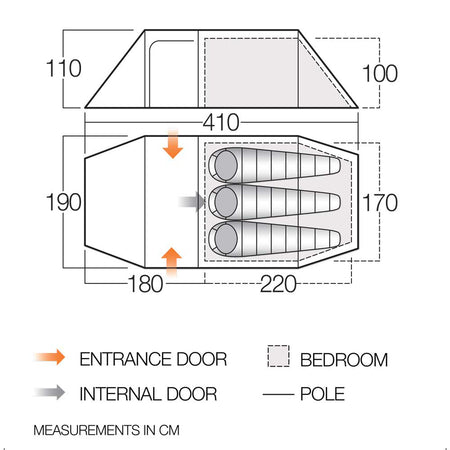 110

100

410

190

170

180

220

ENTRANCE DOOR

BEDROOM

INTERNAL DOOR

POLE

MEASUREMENTS IN CM