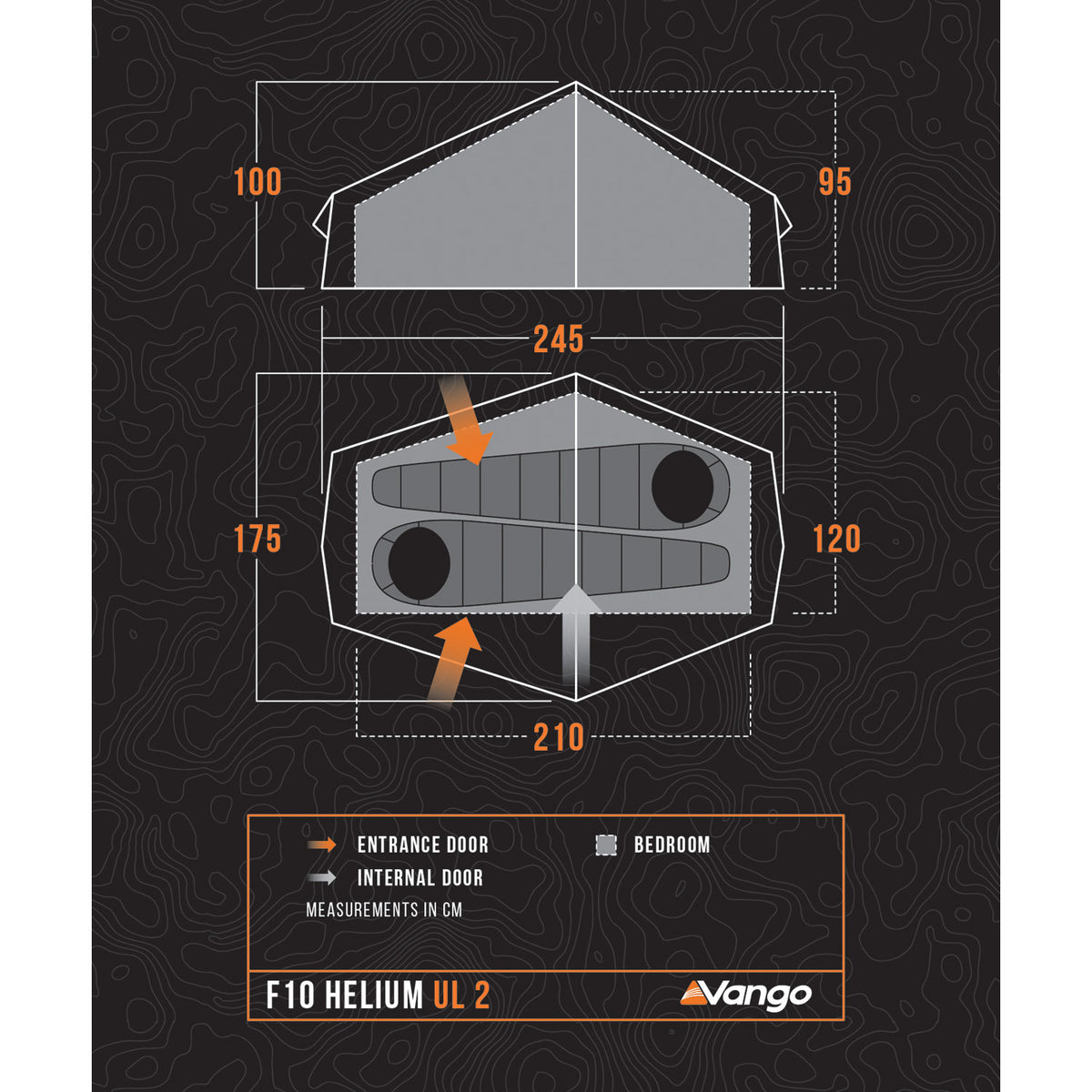 100

95

245

175

120

210

ENTRANCE DOOR

BEDROOM

INTERNAL DOOR

MEASUREMENTS IN CM

F10 HELIUM UL 2

Vango