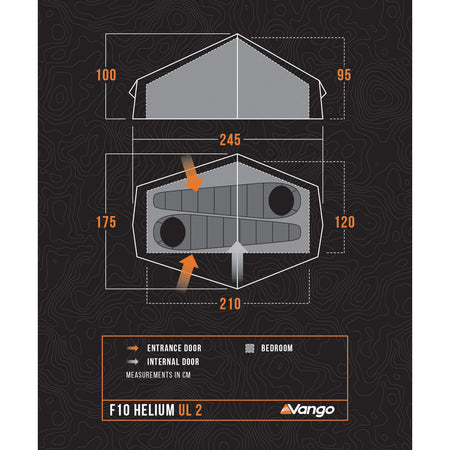 100

95

245

175

120

210

ENTRANCE DOOR

INTERNAL DOOR

BEDROOM

MEASUREMENTS IN CM

F10 HELIUM UL 2

Vango